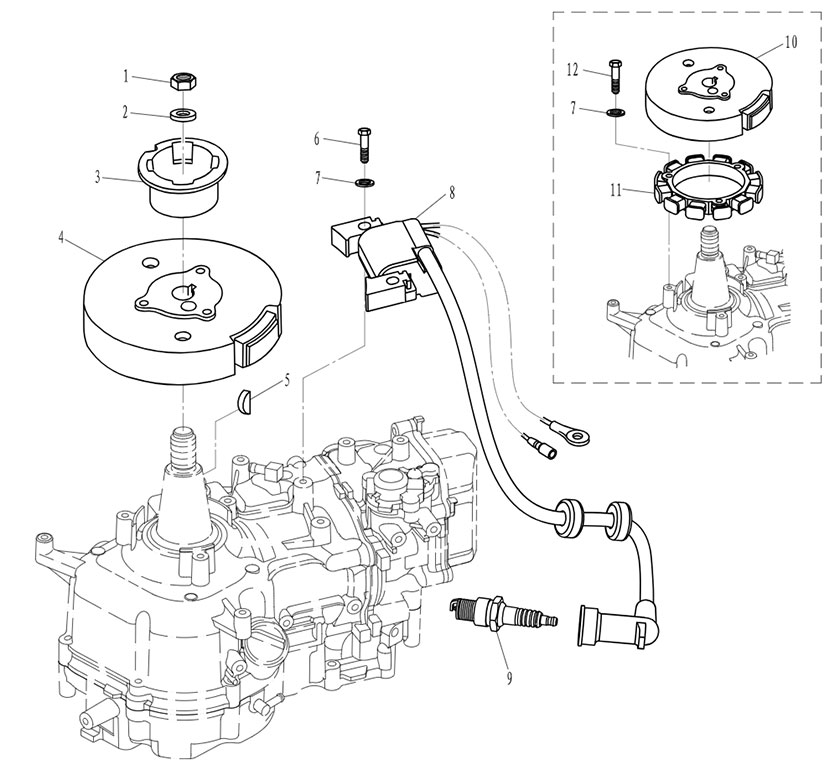 1
2
3
4
5
6
7
8
9
10
12
7
11